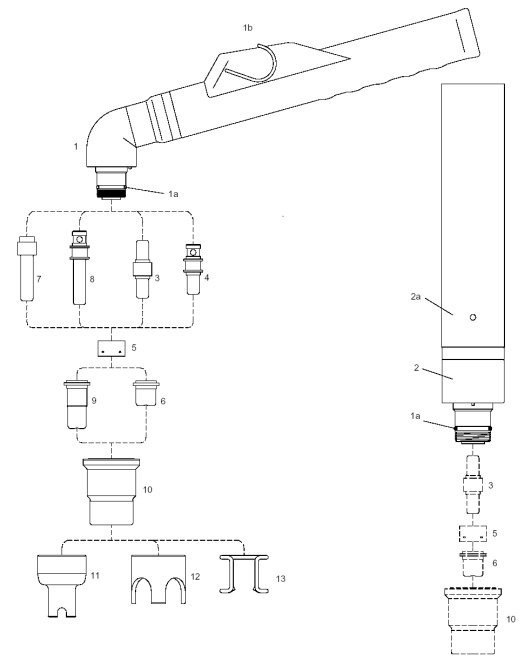 1b
1
1a
7
8
3
4
5
9
6
10
11
12
13
2a
2
1a
3
5
6
10